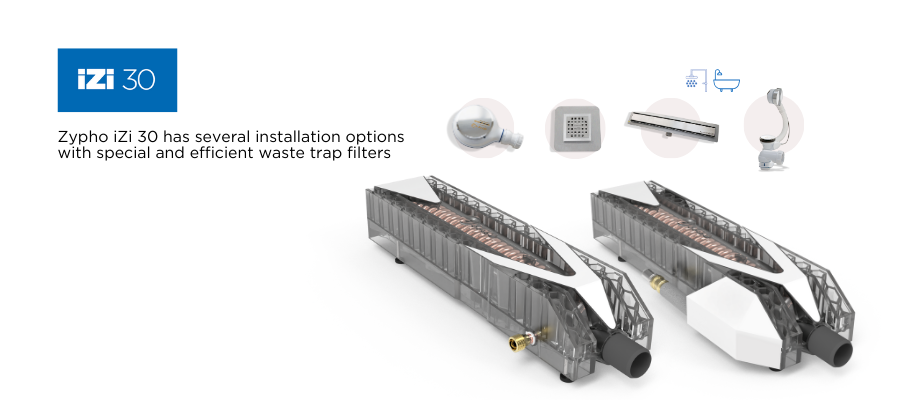 iZi 30

Zypho iZi 30 has several installation options with special and efficient waste trap filters